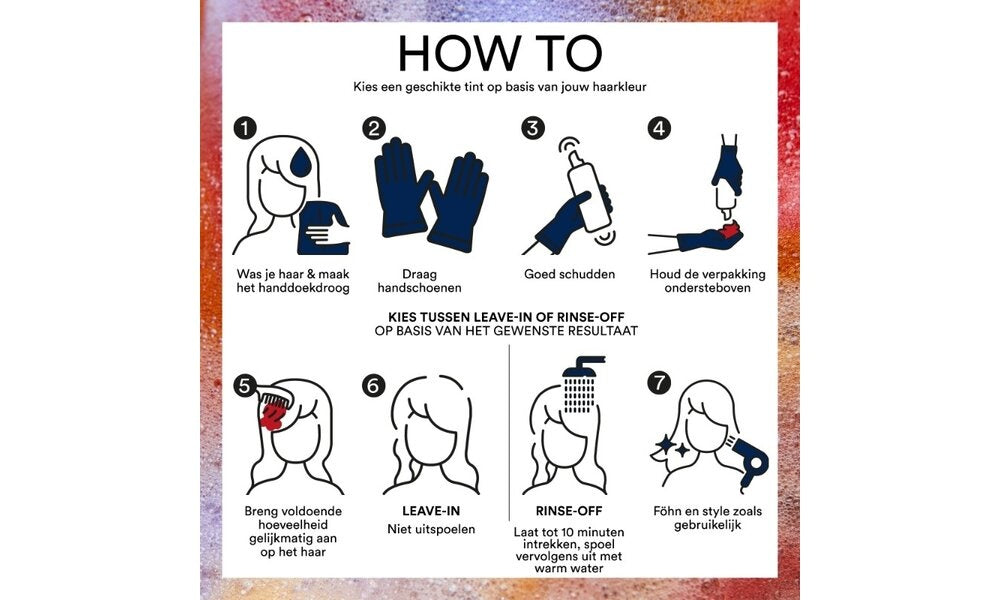 HOW TO

Kies een geschikte tint op basis van jouw haarkleur

1
Was je haar & maak het handdoekdroog

2
Draag handschoenen

3
Goed schudden

4
Houd de verpakking ondersteboven

KIES TUSSEN LEAVE-IN OF RINSE-OFF
OP BASIS VAN HET GEWENSTE RESULTAAT

5
Breng voldoende hoeveelheid gelijkmatig aan op het haar

6
LEAVE-IN
Niet uitspoelen

RINSE-OFF
Laat tot 10 minuten intrekken, spoel vervolgens uit met warm water

7
Föhn en style zoals gebruikelijk